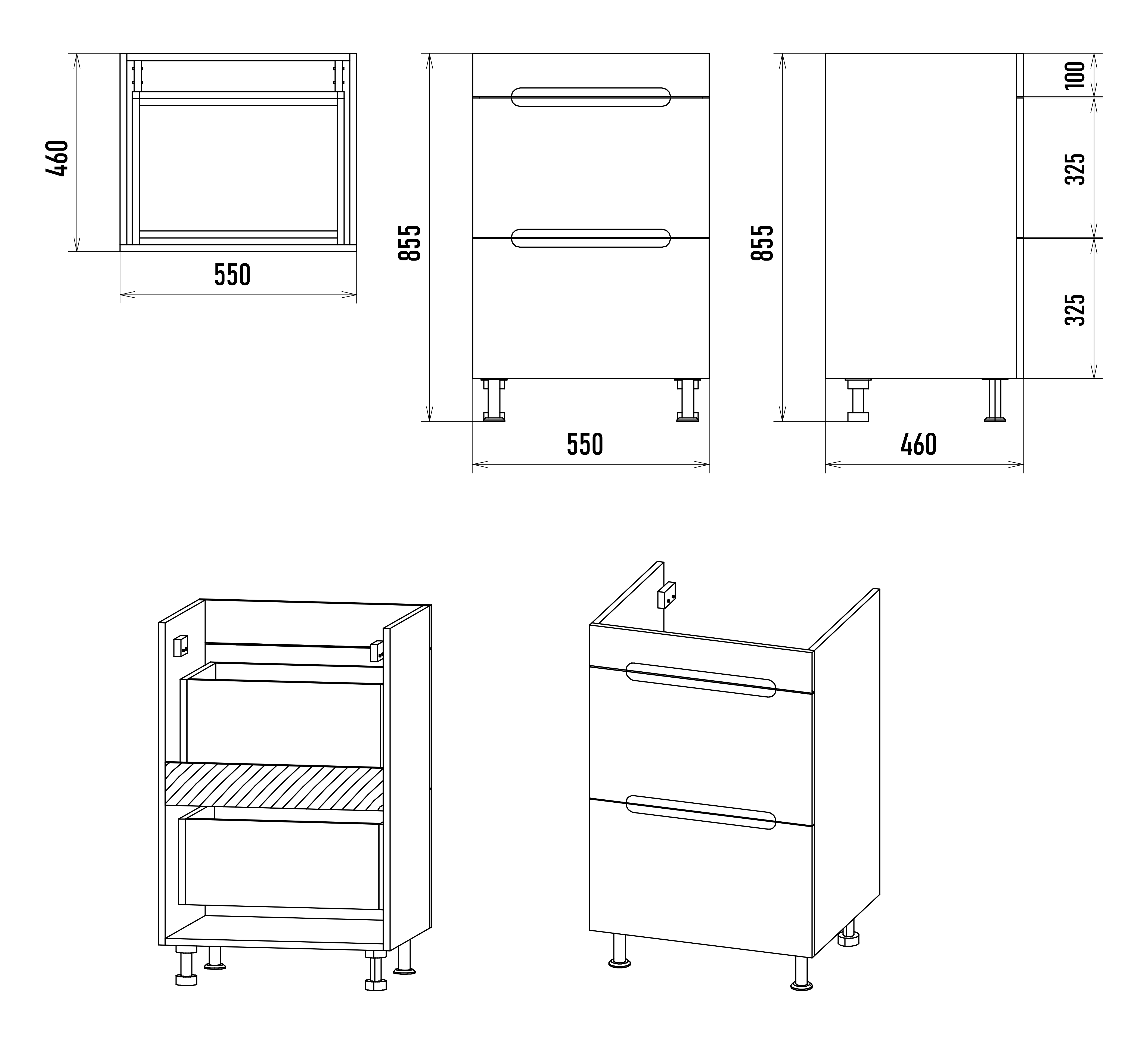 460
550
855
550
855
100
325
325
460